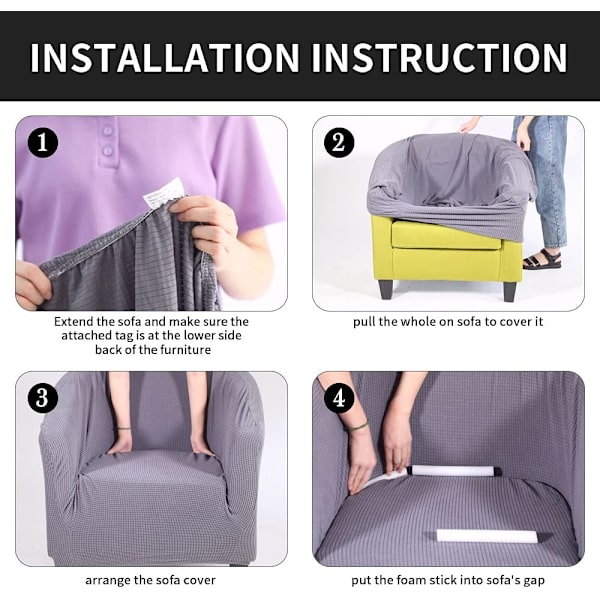 INSTALLATION INSTRUCTION

1

Extend the sofa and make sure the attached tag is at the lower side back of the furniture

2

pull the whole on sofa to cover it

3

arrange the sofa cover

4

put the foam stick into sofa's gap