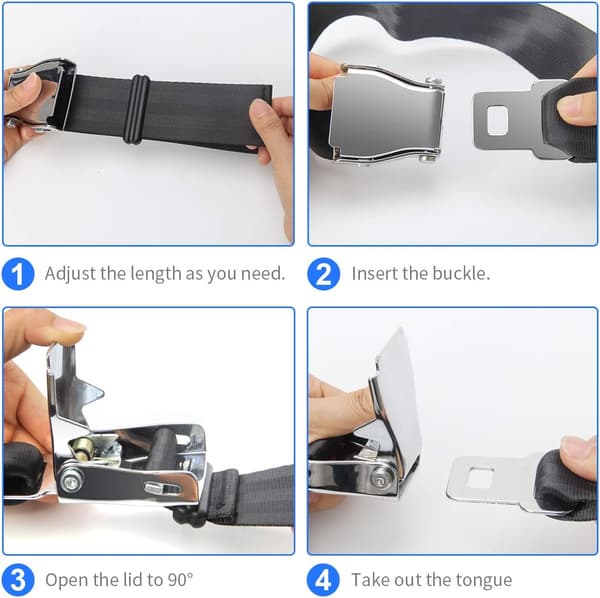 1 Adjust the length as you need.

2 Insert the buckle.

3 Open the lid to 90°

4 Take out the tongue