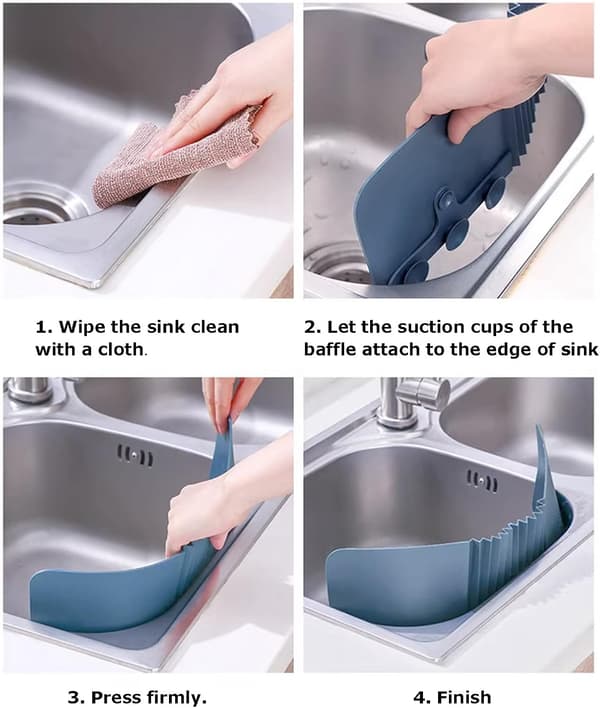 1. Wipe the sink clean with a cloth.

2. Let the suction cups of the baffle attach to the edge of sink

3. Press firmly.

4. Finish