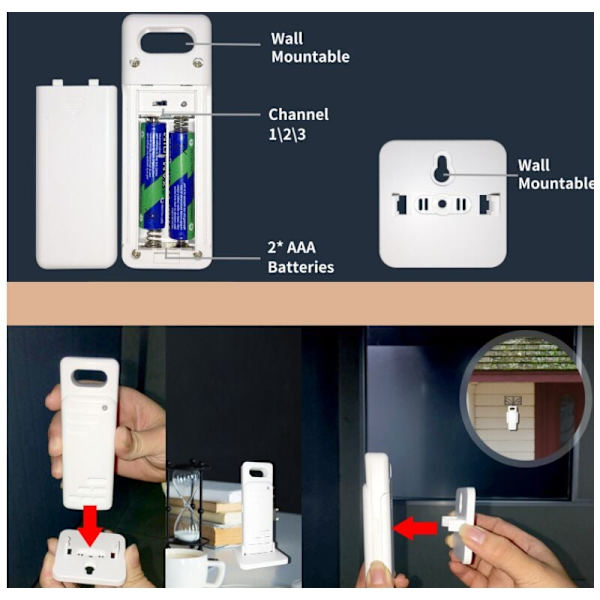 Wall Mountable

Channel 1\2\3

2* AAA Batteries

Wall Mountable