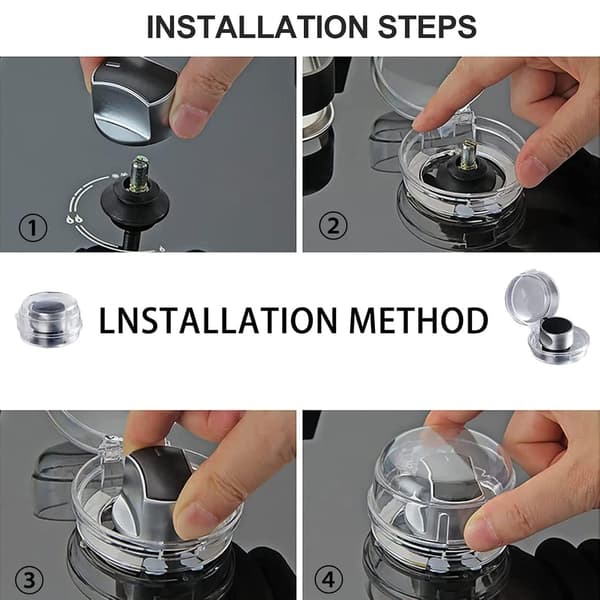 INSTALLATION STEPS

①

②

LNSTALLATION METHOD

③

④