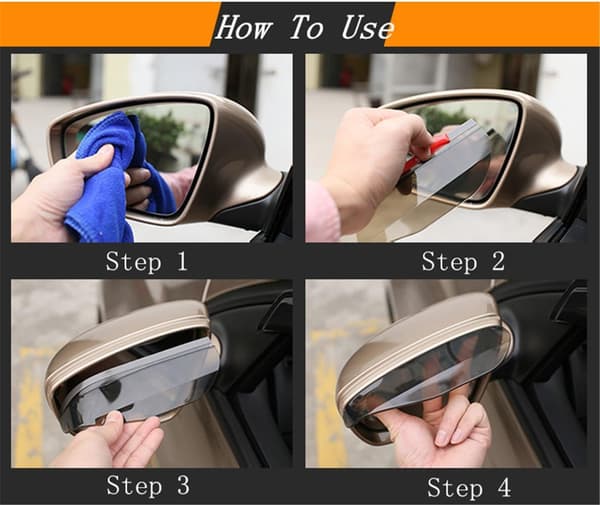 How To Use

Step 1

Step 2

Step 3

Step 4