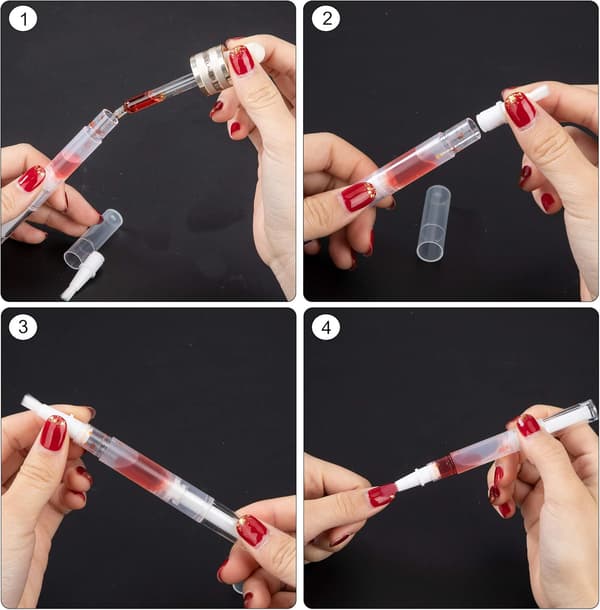 1
2
3
4