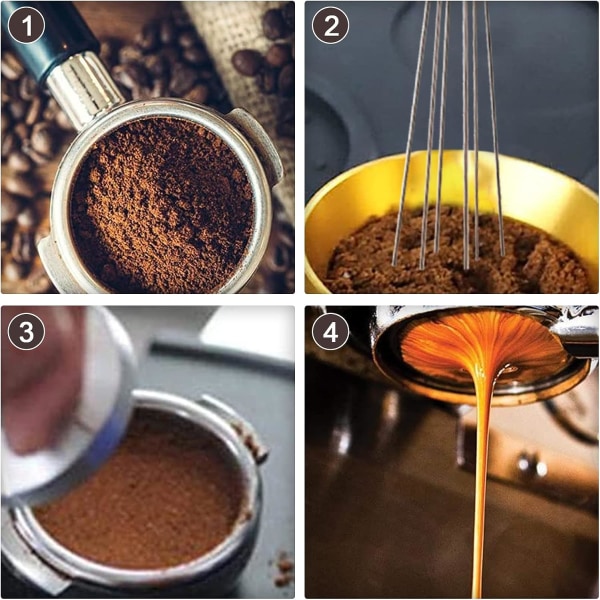 1

2

3

4