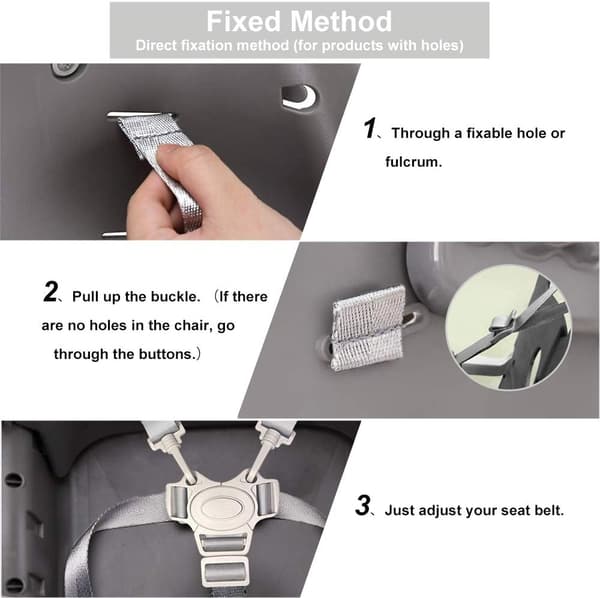 Fixed Method
Direct fixation method (for products with holes)

1、Through a fixable hole or fulcrum.

2、Pull up the buckle. （If there are no holes in the chair, go through the buttons.）

3、Just adjust your seat belt.