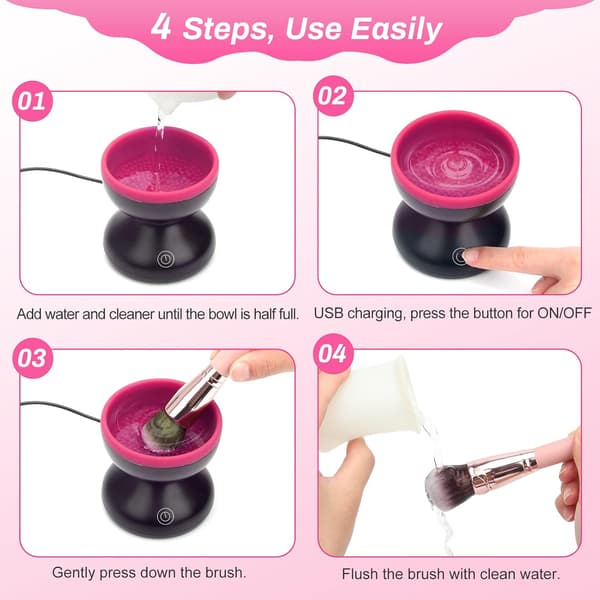 4 Steps, Use Easily

01

Add water and cleaner until the bowl is half full.

02

USB charging, press the button for ON/OFF

03

Gently press down the brush.

04

Flush the brush with clean water.