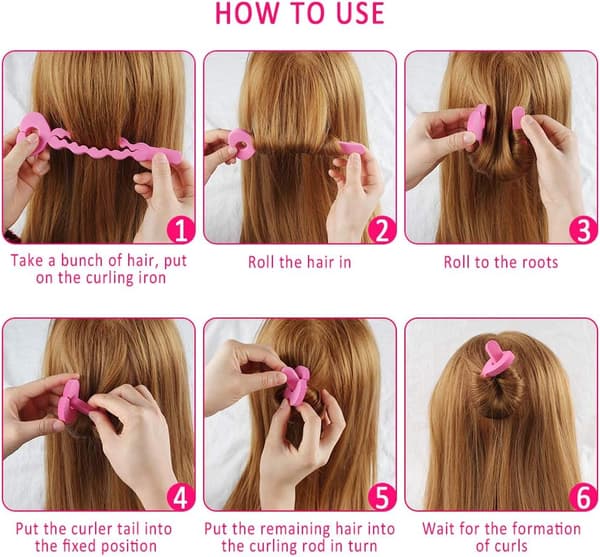 HOW TO USE

1
Take a bunch of hair, put on the curling iron

2
Roll the hair in

3
Roll to the roots

4
Put the curler tail into the fixed position

5
Put the remaining hair into the curling rod in turn

6
Wait for the formation of curls