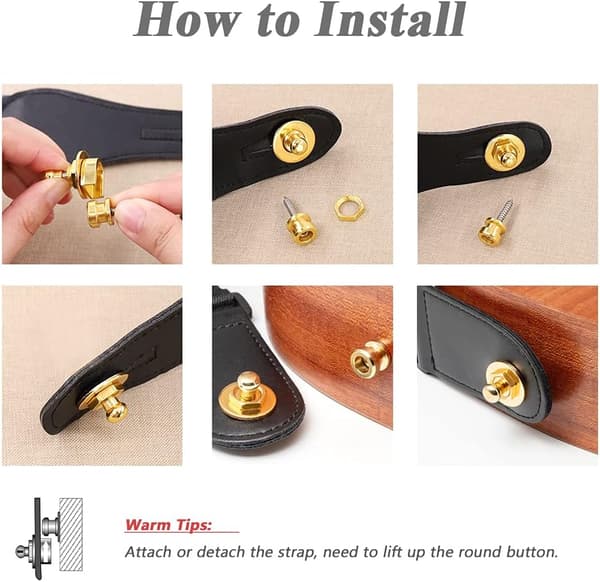 How to Install

Warm Tips:

Attach or detach the strap, need to lift up the round button.