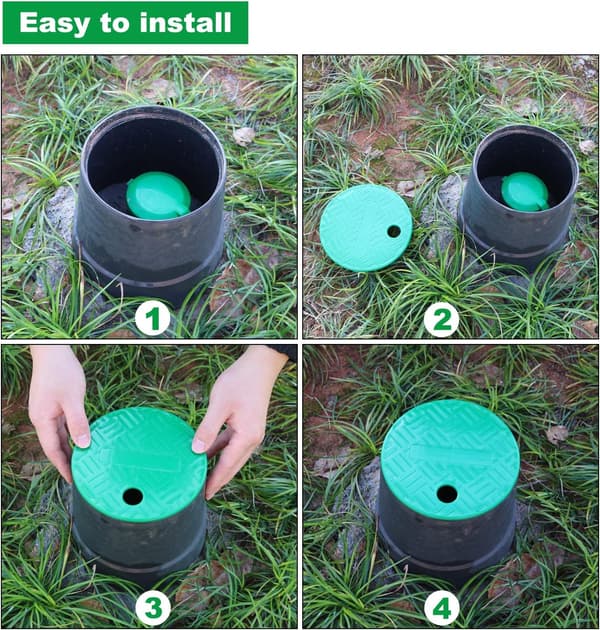 Easy to install

1

2

3

4