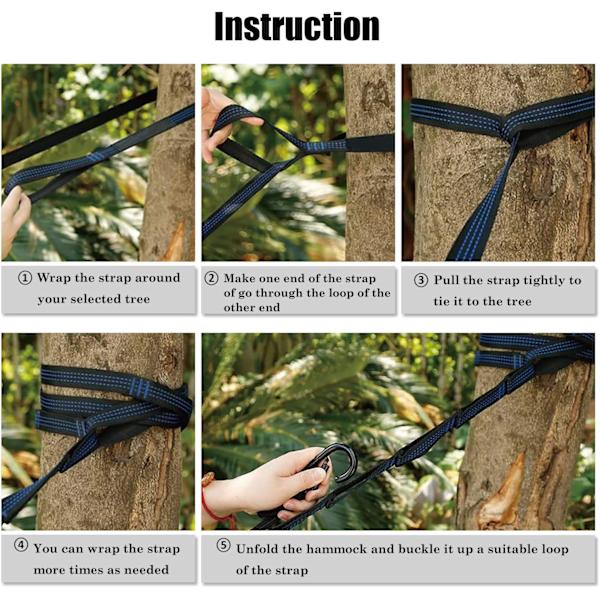 Instruction

① Wrap the strap around your selected tree

② Make one end of the strap of go through the loop of the other end

③ Pull the strap tightly to tie it to the tree

④ You can wrap the strap more times as needed

⑤ Unfold the hammock and buckle it up a suitable loop of the strap