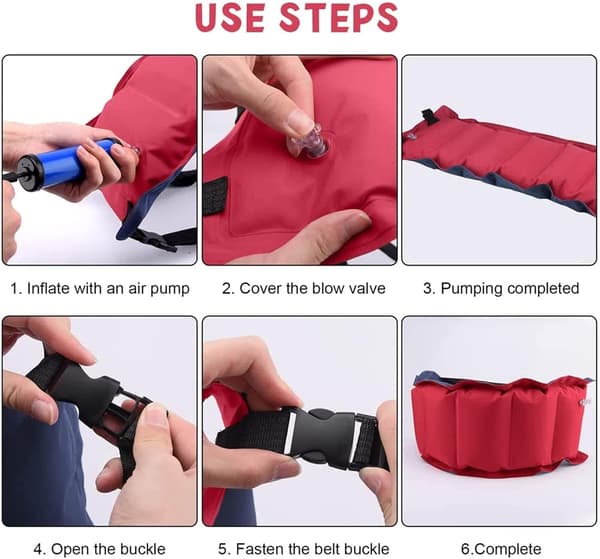 USE STEPS

1. Inflate with an air pump

2. Cover the blow valve

3. Pumping completed

4. Open the buckle

5. Fasten the belt buckle

6.Complete