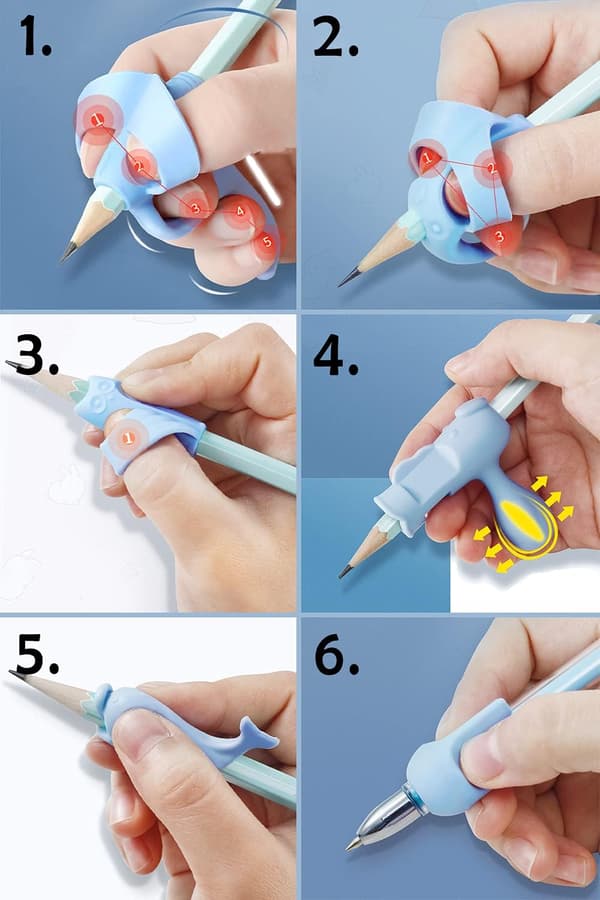 1.
1
2
3
4
5
2.
1
2
3
3.
1
4.
5.
6.