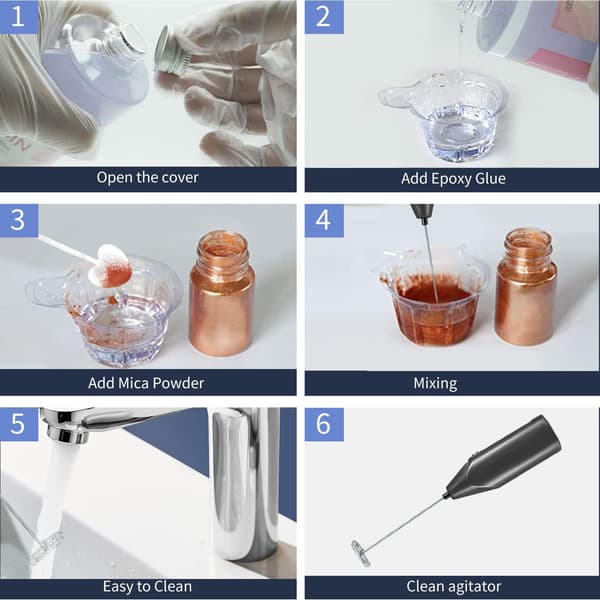 1

Open the cover

2

Add Epoxy Glue

3

Add Mica Powder

4

Mixing

5

Easy to Clean

6

Clean agitator