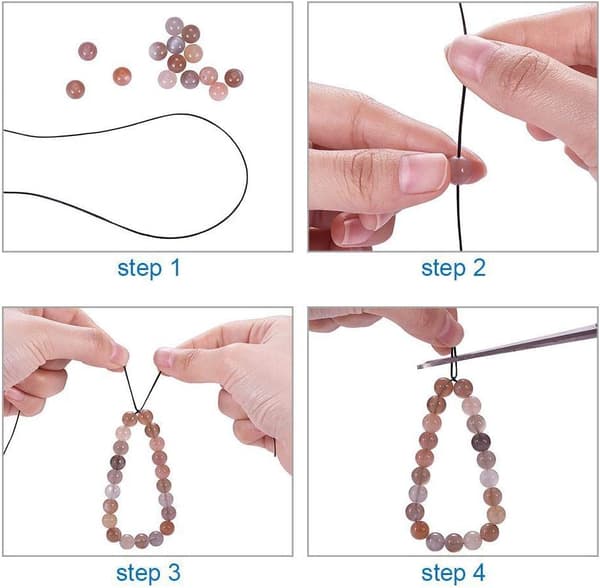 step 1

step 2

step 3

step 4