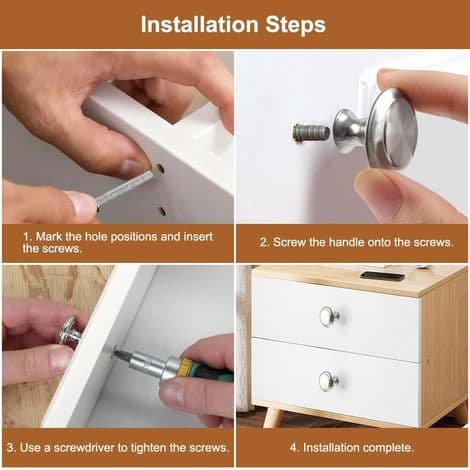 Installation Steps

1. Mark the hole positions and insert the screws.

2. Screw the handle onto the screws.

3. Use a screwdriver to tighten the screws.

4. Installation complete.