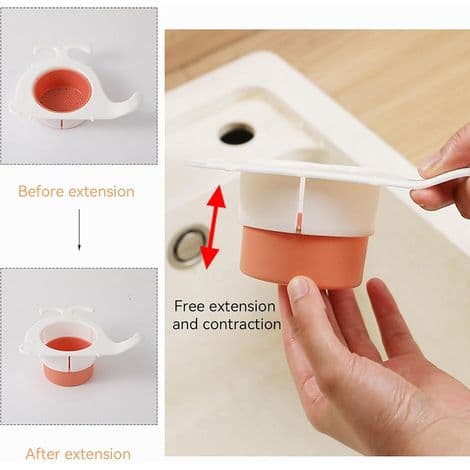 Before extension

After extension

Free extension and contraction