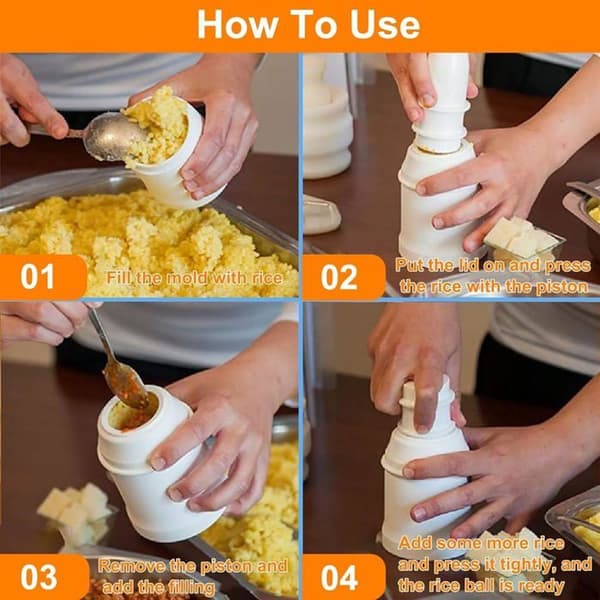 How To Use

01 Fill the mold with rice

02 Put the lid on and press the rice with the piston

03 Remove the piston and add the filling

04 Add some more rice and press it tightly, and the rice ball is ready