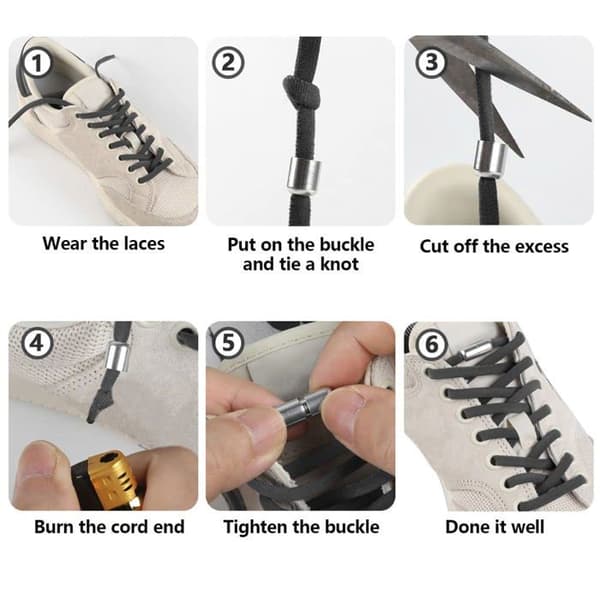 1

Wear the laces

2

Put on the buckle and tie a knot

3

Cut off the excess

4

Burn the cord end

5

Tighten the buckle

6

Done it well