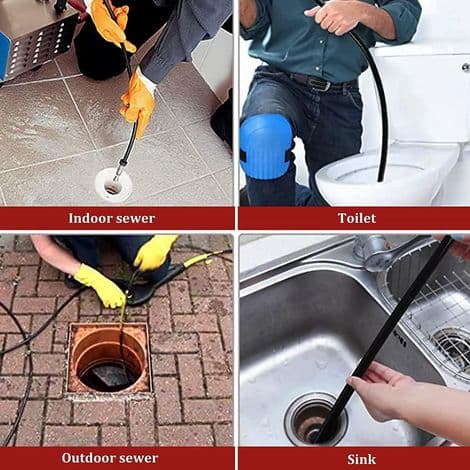 Indoor sewer

Toilet

Outdoor sewer

Sink