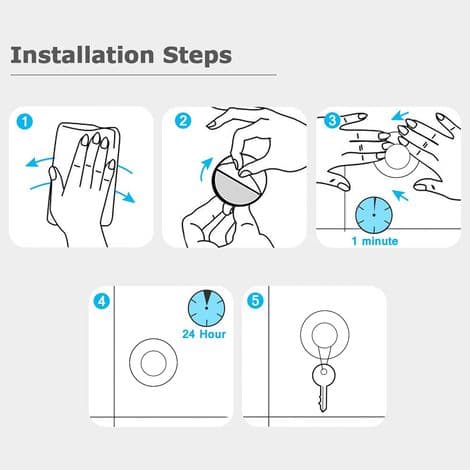 Installation Steps

1

2

3

1 minute

4

24 Hour

5