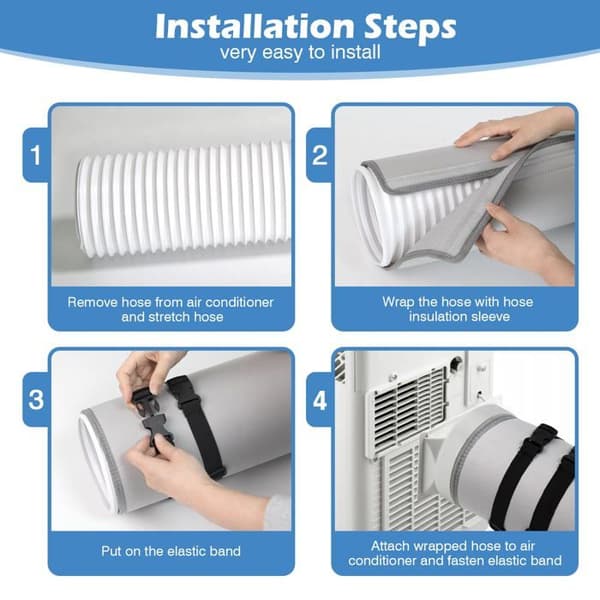 Installation Steps
very easy to install

1

Remove hose from air conditioner and stretch hose

2

Wrap the hose with hose insulation sleeve

3

Put on the elastic band

4

Attach wrapped hose to air conditioner and fasten elastic band