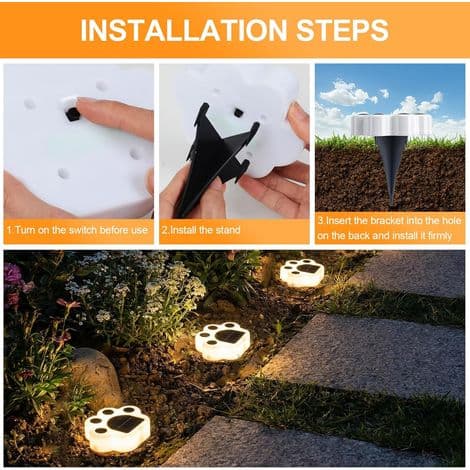 INSTALLATION STEPS

1 Turn on the switch before use

2.Install the stand

3.Insert the bracket into the hole on the back and install it firmly