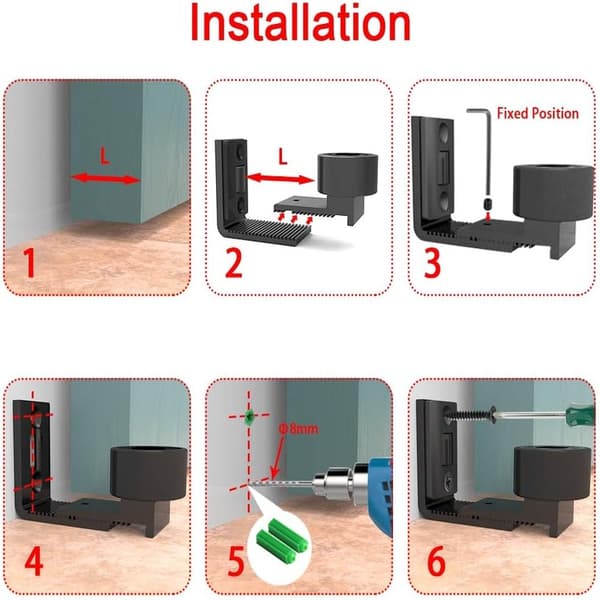 Installation

L

1

L

2

Fixed Position

3

4

Φ8mm

5

6