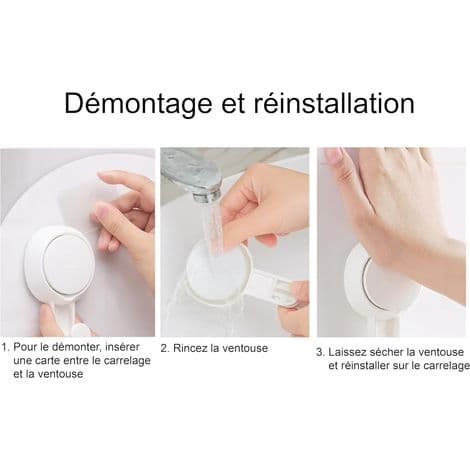 Démontage et réinstallation

1. Pour le démonter, insérer une carte entre le carrelage et la ventouse

2. Rincez la ventouse

3. Laissez sécher la ventouse et réinstaller sur le carrelage