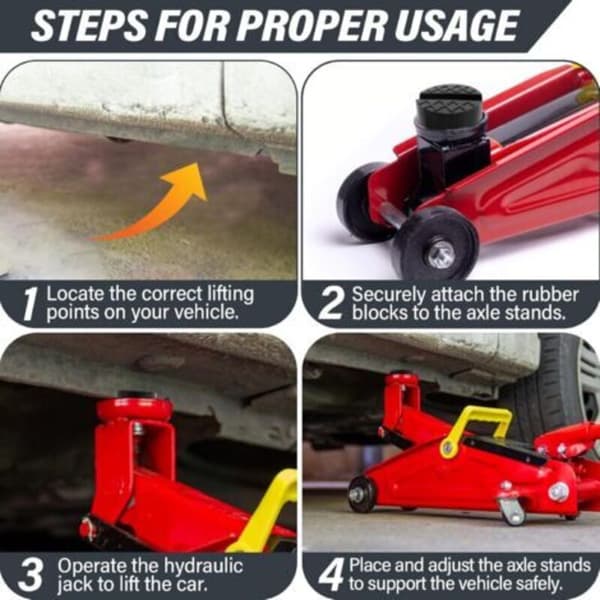 STEPS FOR PROPER USAGE

1 Locate the correct lifting points on your vehicle.

2 Securely attach the rubber blocks to the axle stands.

3 Operate the hydraulic jack to lift the car.

4 Place and adjust the axle stands to support the vehicle safely.