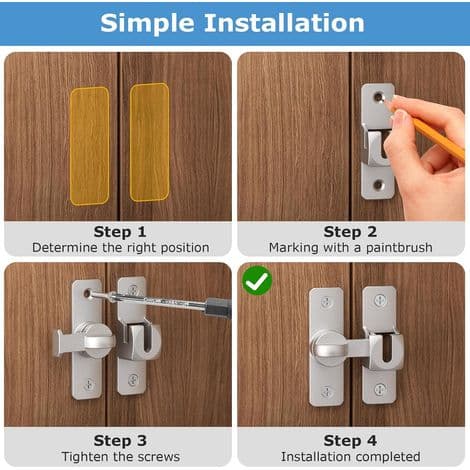 Simple Installation

Step 1
Determine the right position

Step 2
Marking with a paintbrush

Step 3
Tighten the screws

Step 4
Installation completed