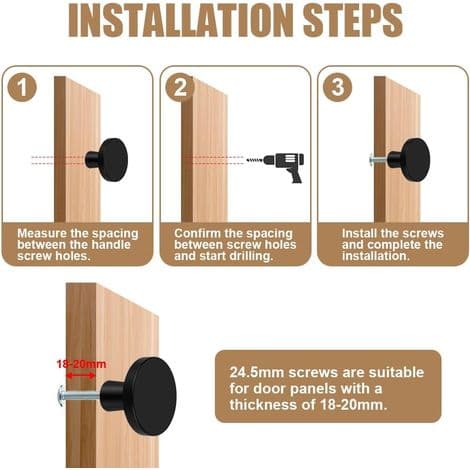 INSTALLATION STEPS

1

Measure the spacing between the handle screw holes.

2

Confirm the spacing between screw holes and start drilling.

3

Install the screws and complete the installation.

18-20mm

24.5mm screws are suitable for door panels with a thickness of 18-20mm.