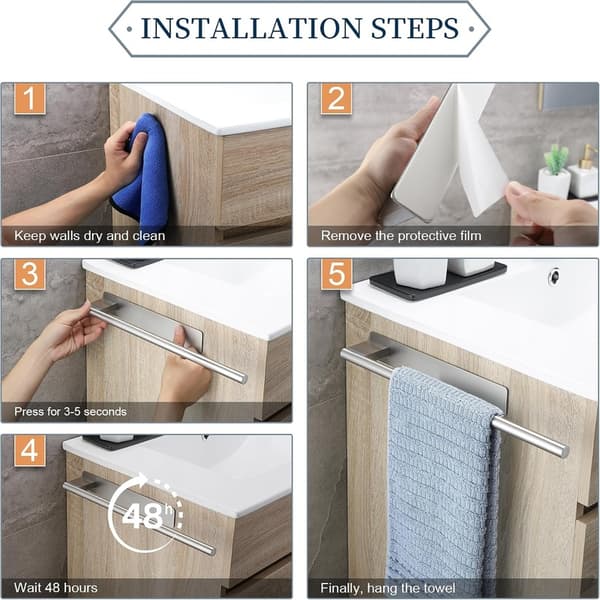 INSTALLATION STEPS

1
Keep walls dry and clean

2
Remove the protective film

3
Press for 3-5 seconds

4
48h
Wait 48 hours

5
Finally, hang the towel