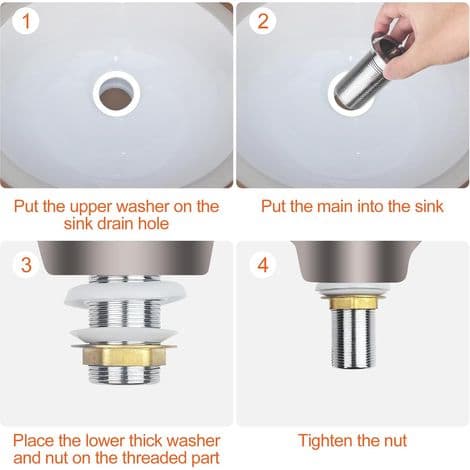 1

Put the upper washer on the sink drain hole

2

Put the main into the sink

3

Place the lower thick washer and nut on the threaded part

4

Tighten the nut