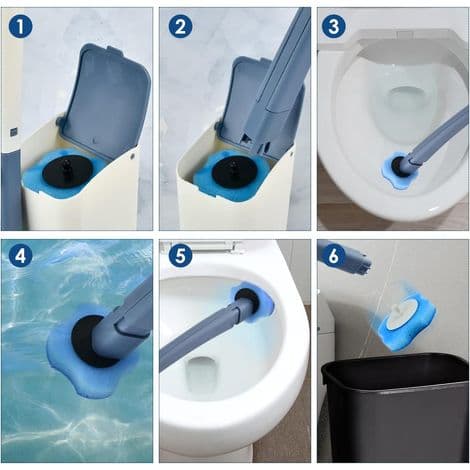 1

2

3

4

5

6