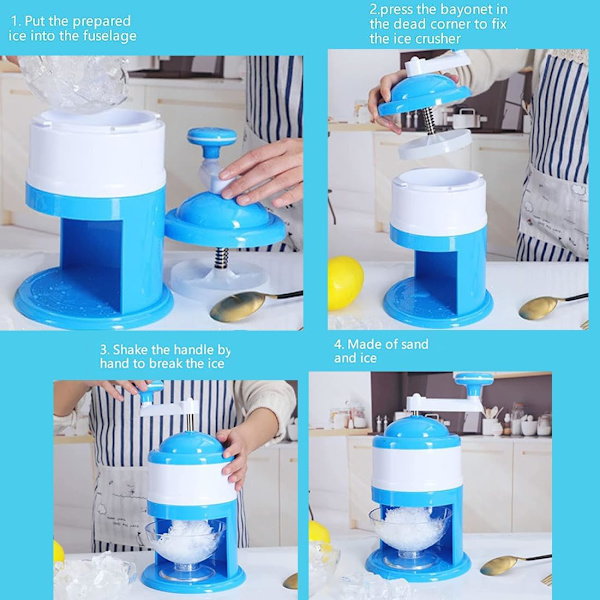 1. Put the prepared ice into the fuselage

2.press the bayonet in the dead corner to fix the ice crusher

3. Shake the handle by hand to break the ice

4. Made of sand and ice