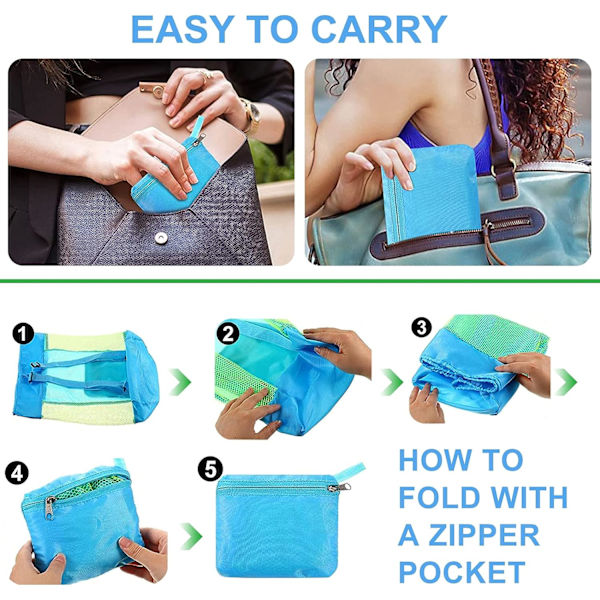 EASY TO CARRY

1

2

3

4

5

HOW TO FOLD WITH A ZIPPER POCKET