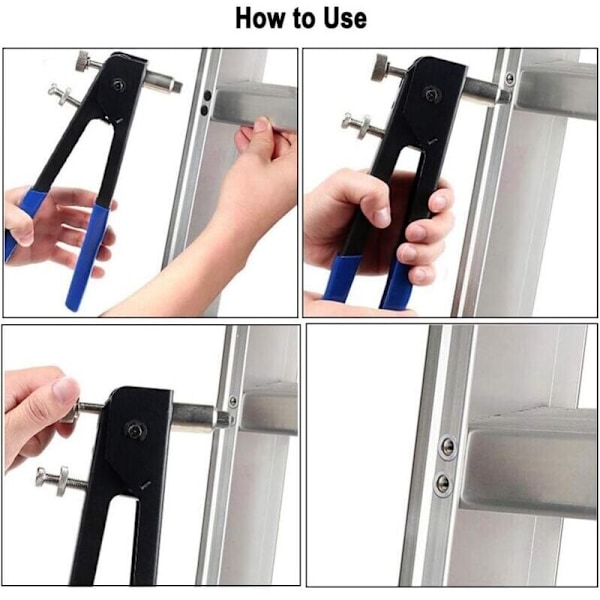 How to Use