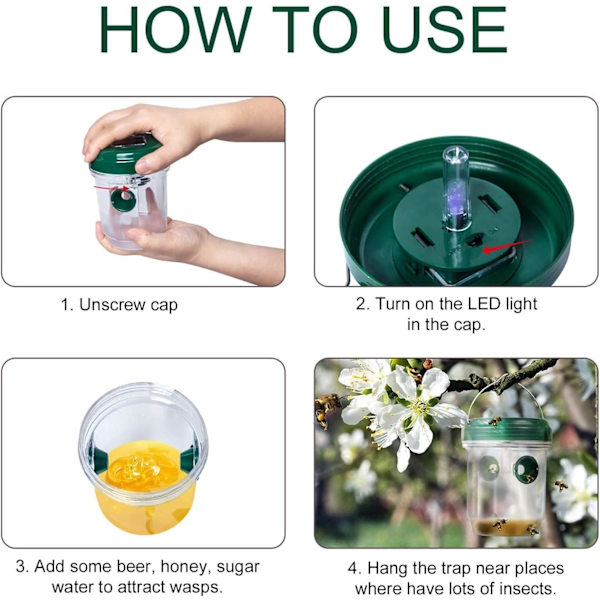 HOW TO USE

1. Unscrew cap

2. Turn on the LED light in the cap.

3. Add some beer, honey, sugar water to attract wasps.

4. Hang the trap near places where have lots of insects.