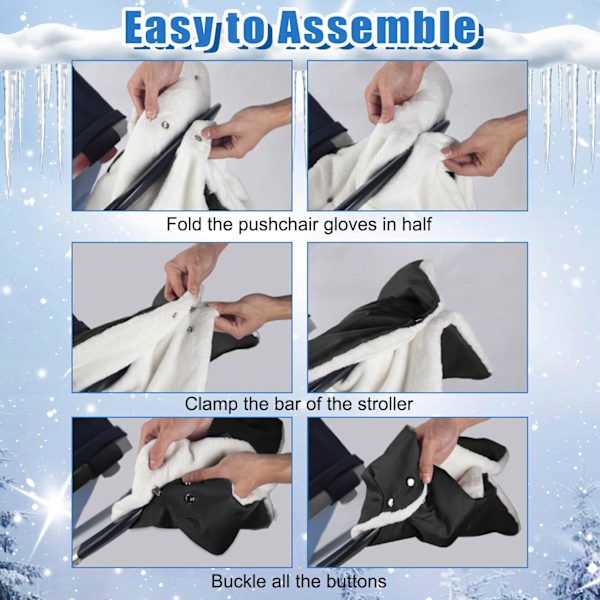 Easy to Assemble

Fold the pushchair gloves in half

Clamp the bar of the stroller

Buckle all the buttons