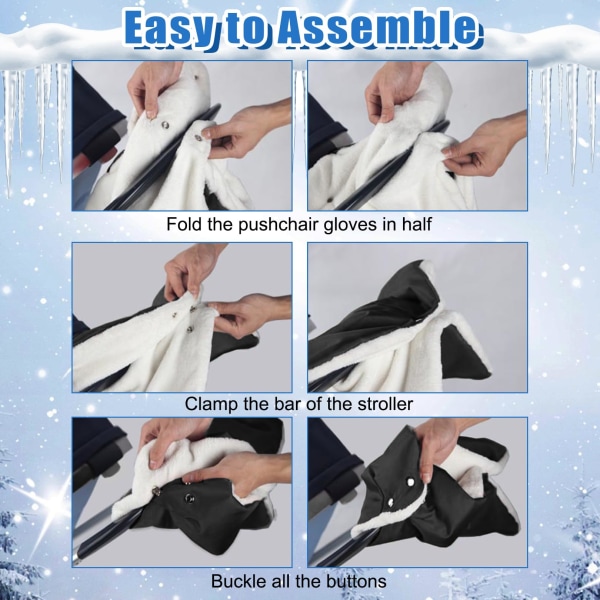 Easy to Assemble

Fold the pushchair gloves in half

Clamp the bar of the stroller

Buckle all the buttons