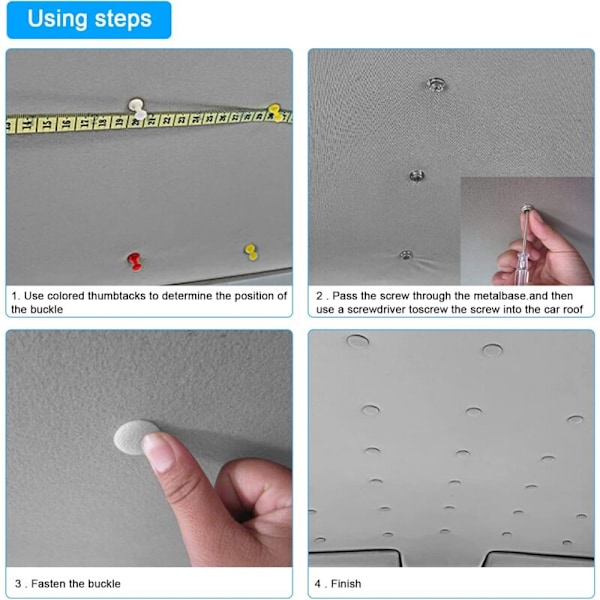 Using steps

1. Use colored thumbtacks to determine the position of the buckle

2 . Pass the screw through the metalbase.and then use a screwdriver toscrew the screw into the car roof

3 . Fasten the buckle

4 . Finish