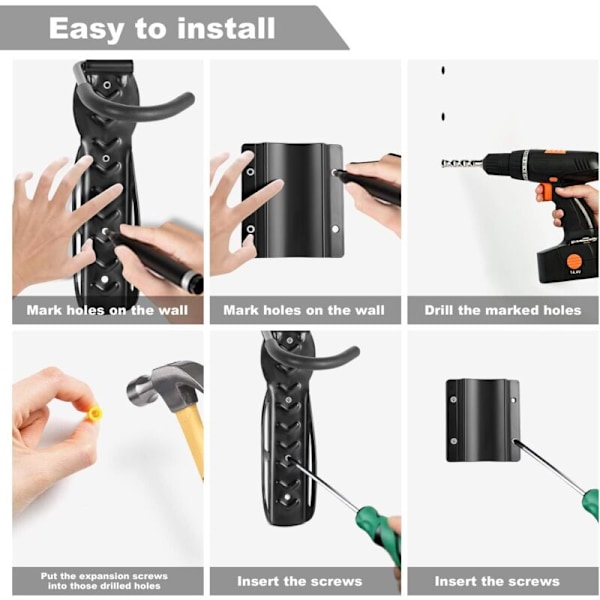 Easy to install

Mark holes on the wall

Mark holes on the wall

14.4V

Drill the marked holes

Put the expansion screws into those drilled holes

Insert the screws

Insert the screws