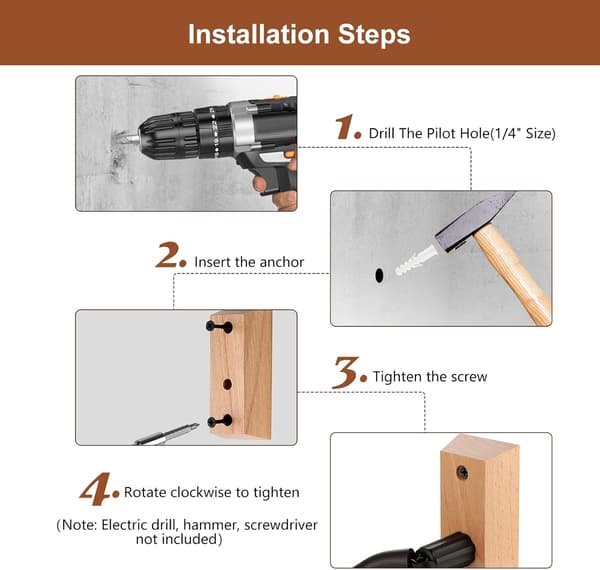 Installation Steps

1. Drill The Pilot Hole(1/4" Size)

2. Insert the anchor

3. Tighten the screw

4. Rotate clockwise to tighten

(Note: Electric drill, hammer, screwdriver not included)