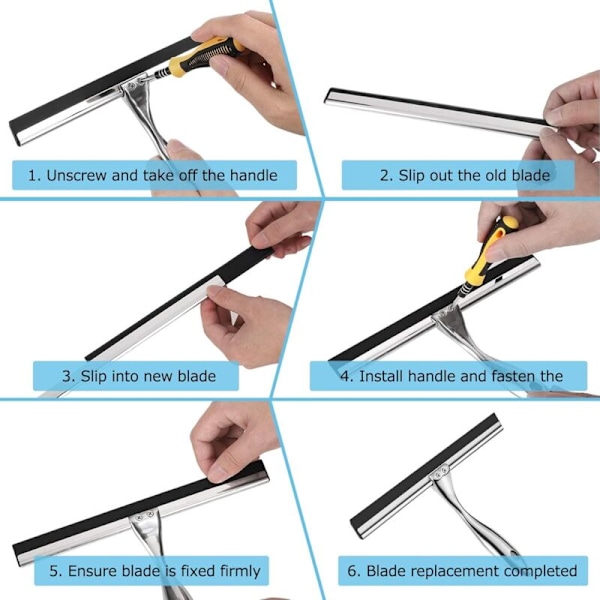 1. Unscrew and take off the handle

2. Slip out the old blade

3. Slip into new blade

4. Install handle and fasten the

5. Ensure blade is fixed firmly

6. Blade replacement completed