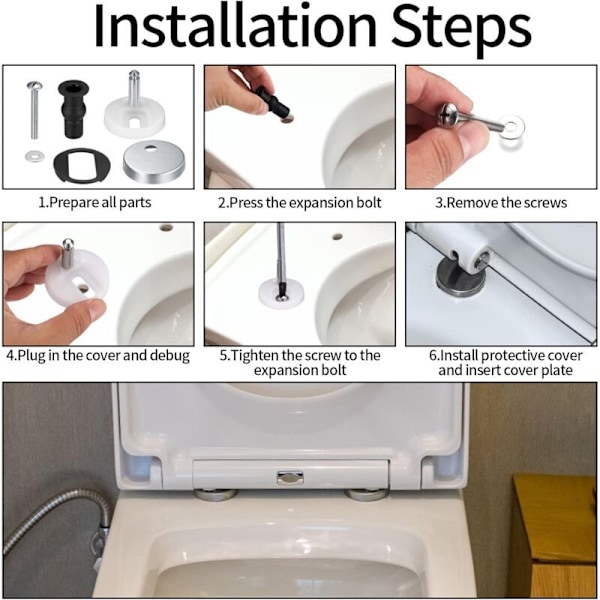 Installation Steps

1.Prepare all parts

2.Press the expansion bolt

3.Remove the screws

4.Plug in the cover and debug

5.Tighten the screw to the expansion bolt

6.Install protective cover and insert cover plate