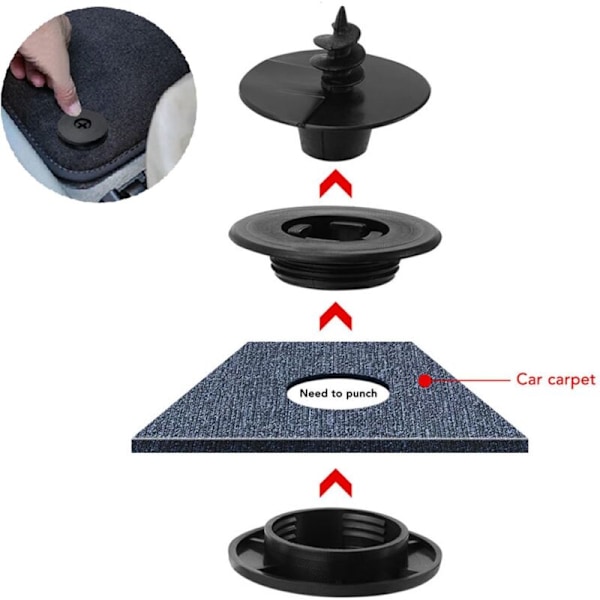 Need to punch

Car carpet