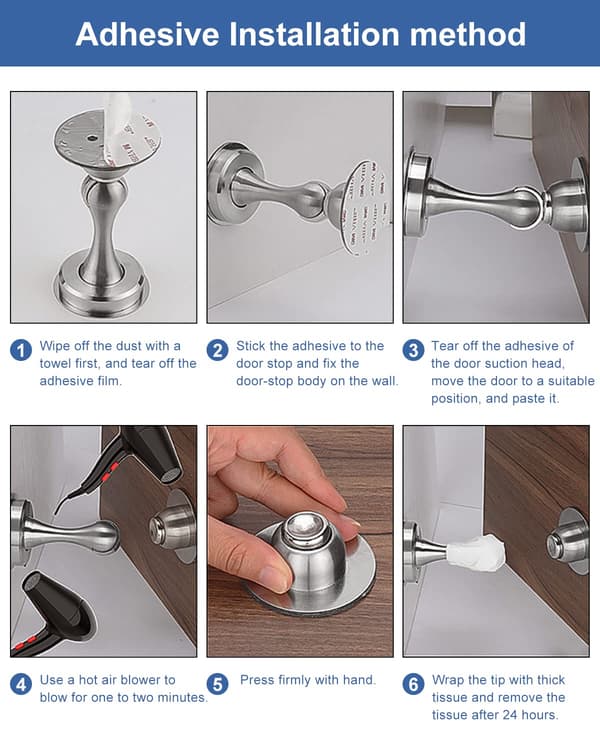 Adhesive Installation method

1 Wipe off the dust with a towel first, and tear off the adhesive film.

2 Stick the adhesive to the door stop and fix the door-stop body on the wall.

3 Tear off the adhesive of the door suction head, move the door to a suitable position, and paste it.

4 Use a hot air blower to blow for one to two minutes.

5 Press firmly with hand.

6 Wrap the tip with thick tissue and remove the tissue after 24 hours.