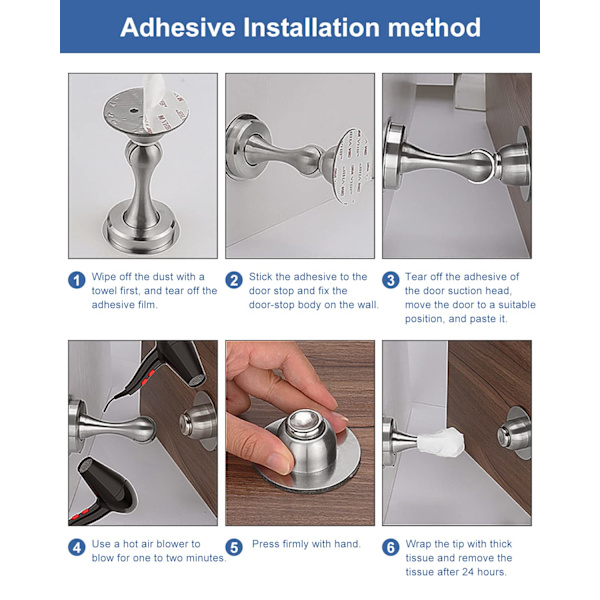 Adhesive Installation method

1 Wipe off the dust with a towel first, and tear off the adhesive film.

2 Stick the adhesive to the door stop and fix the door-stop body on the wall.

3 Tear off the adhesive of the door suction head, move the door to a suitable position, and paste it.

4 Use a hot air blower to blow for one to two minutes.

5 Press firmly with hand.

6 Wrap the tip with thick tissue and remove the tissue after 24 hours.