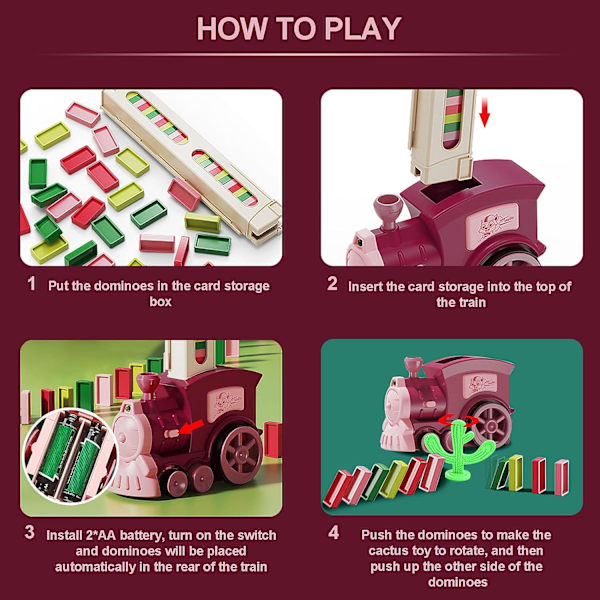 HOW TO PLAY

1 Put the dominoes in the card storage box

2 Insert the card storage into the top of the train

3 Install 2*AA battery, turn on the switch and dominoes will be placed automatically in the rear of the train

4 Push the dominoes to make the cactus toy to rotate, and then push up the other side of the dominoes