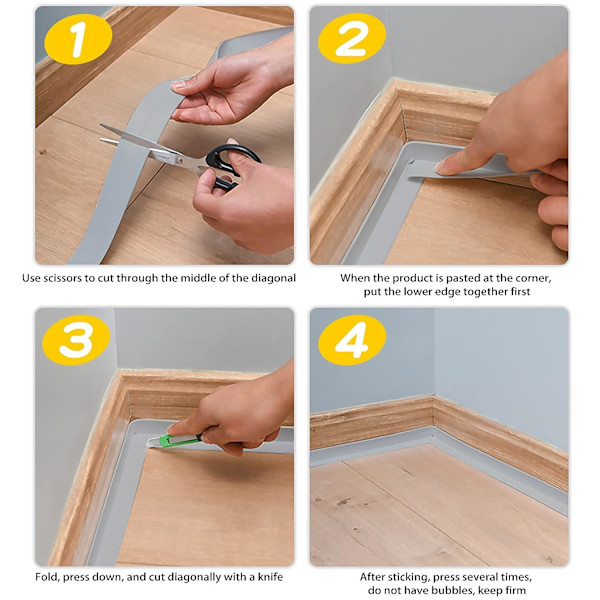 1

Use scissors to cut through the middle of the diagonal

2

When the product is pasted at the corner, put the lower edge together first

3

Fold, press down, and cut diagonally with a knife

4

After sticking, press several times, do not have bubbles, keep firm